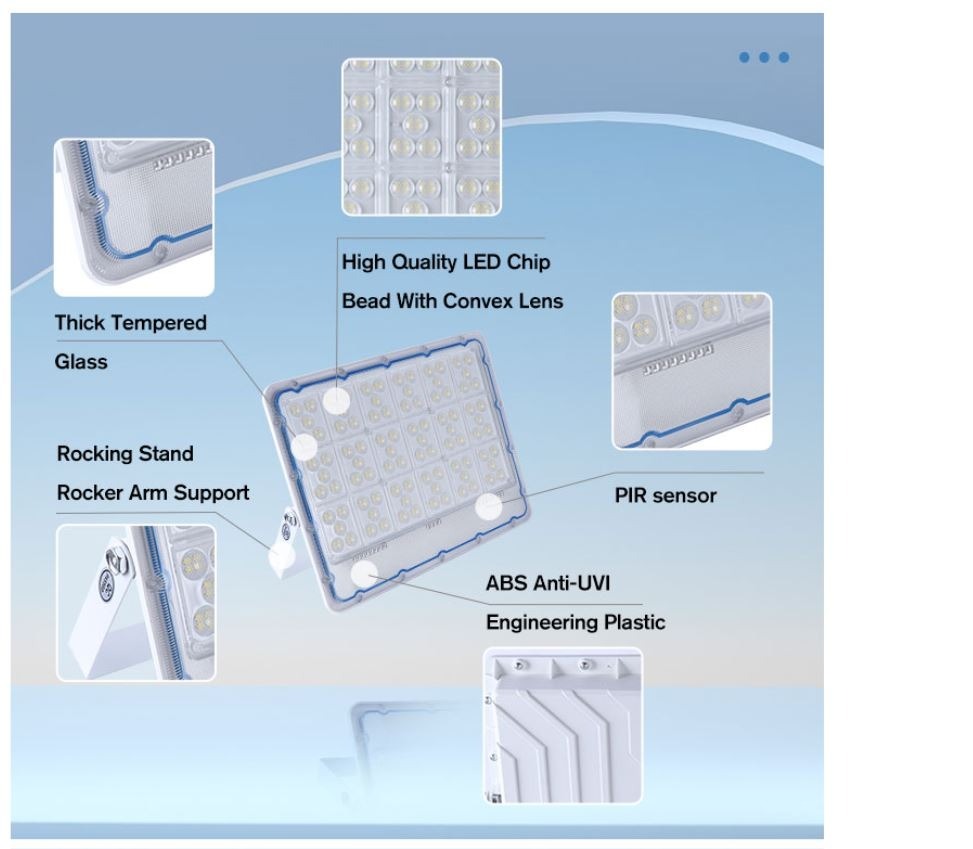 High Quality LED Chip
Bead With Convex Lens

Thick Tempered
Glass

Rocking Stand
Rocker Arm Support

PIR sensor

ABS Anti-UVI
Engineering Plastic