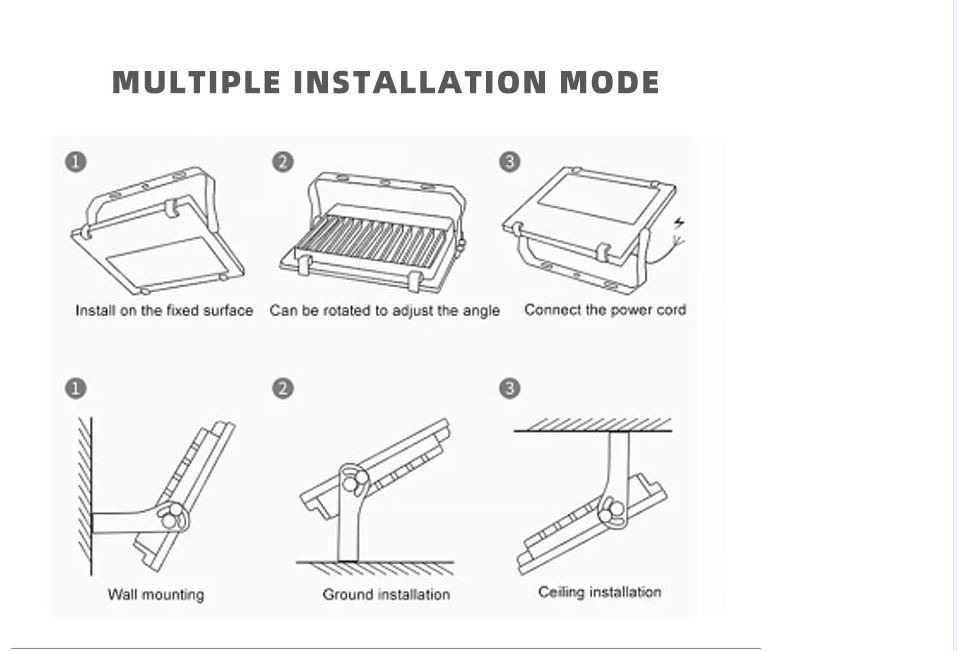 MULTIPLE INSTALLATION MODE

1
Install on the fixed surface

2
Can be rotated to adjust the angle

3
Connect the power cord

1
Wall mounting

2
Ground installation

3
Ceiling installation